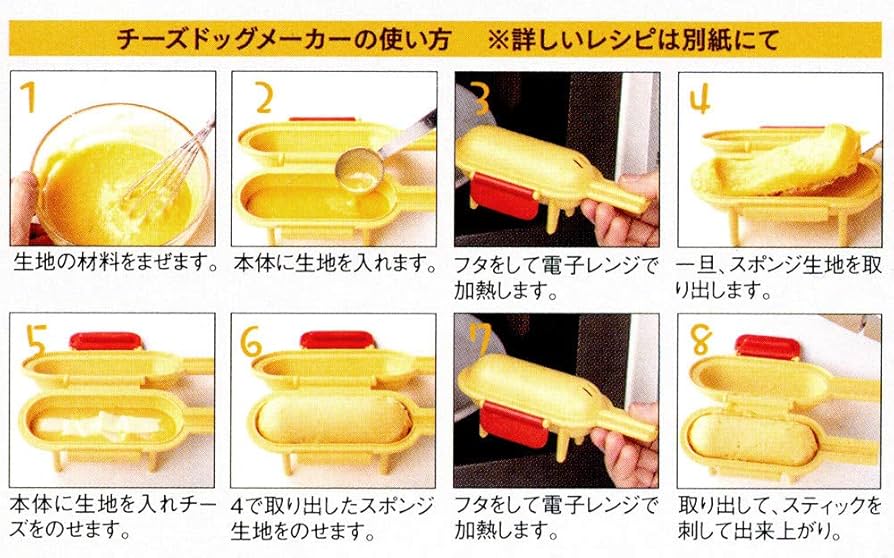 チーズドッグメーカーの使い方　※詳しいレシピは別紙にて

1
生地の材料をまぜます。

2
本体に生地を入れます。

3
フタをして電子レンジで加熱します。

4
一旦、スポンジ生地を取り出します。

5
本体に生地を入れチーズをのせます。

6
4で取り出したスポンジ生地をのせます。

7
フタをして電子レンジで加熱します。

8
取り出して、スティックを刺して出来上がり。